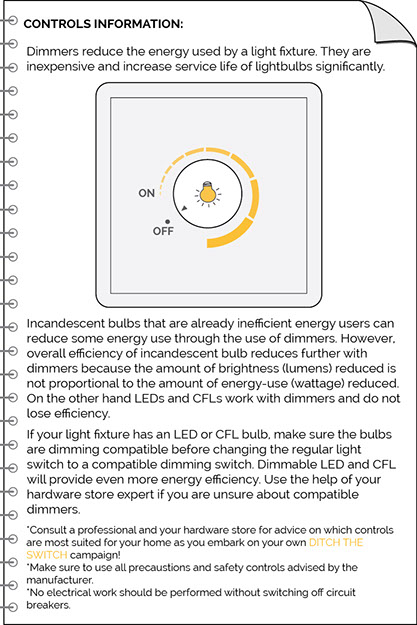 CONTROLS INFORMATION:

Dimmers reduce the energy used by a light fixture. They are inexpensive and increase service life of lightbulbs significantly.

ON

OFF

Incandescent bulbs that are already inefficient energy users can reduce some energy use through the use of dimmers. However, overall efficiency of incandescent bulb reduces further with dimmers because the amount of brightness (lumens) reduced is not proportional to the amount of energy-use (wattage) reduced. On the other hand LEDs and CFLs work with dimmers and do not lose efficiency.

If your light fixture has an LED or CFL bulb, make sure the bulbs are dimming compatible before changing the regular light switch to a compatible dimming switch. Dimmable LED and CFL will provide even more energy efficiency. Use the help of your hardware store expert if you are unsure about compatible dimmers.

*Consult a professional and your hardware store for advice on which controls are most suited for your home as you embark on your own DITCH THE SWITCH campaign!
*Make sure to use all precaustions and safety controls advised by the manufacturer.
*No electrical work should be performed without switching off circuit breakers.