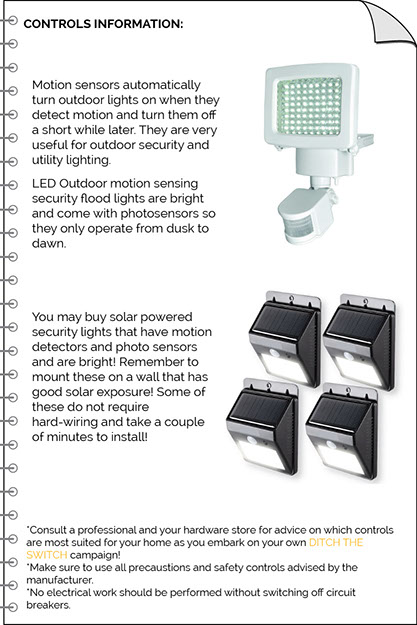 CONTROLS INFORMATION:

Motion sensors automatically turn outdoor lights on when they detect motion and turn them off a short while later. They are very useful for outdoor security and utility lighting.

LED Outdoor motion sensing security flood lights are bright and come with photosensors so they only operate from dusk to dawn.

You may buy solar powered security lights that have motion detectors and photo sensors and are bright! Remember to mount these on a wall that has good solar exposure! Some of these do not require hard-wiring and take a couple of minutes to install!

*Consult a professional and your hardware store for advice on which controls are most suited for your home as you embark on your own DITCH THE SWITCH campaign!
*Make sure to use all precaustions and safety controls advised by the manufacturer.
*No electrical work should be performed without switching off circuit breakers.