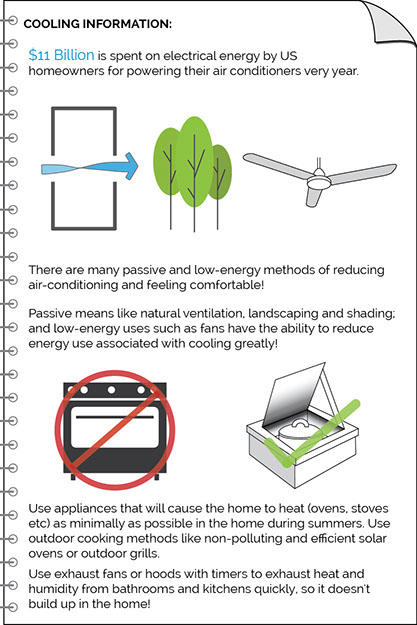 COOLING INFORMATION:

$11 Billion is spent on electrical energy by US homeowners for powering their air conditioners very year.

There are many passive and low-energy methods of reducing air-conditioning and feeling comfortable!

Passive means like natural ventilation, landscaping and shading; and low-energy uses such as fans have the ability to reduce energy use associated with cooling greatly!

Use appliances that will cause the home to heat (ovens, stoves etc) as minimally as possible in the home during summers. Use outdoor cooking methods like non-polluting and efficient solar ovens or outdoor grills.

Use exhaust fans or hoods with timers to exhaust heat and humidity from bathrooms and kitchens quickly, so it doesn't build up in the home!