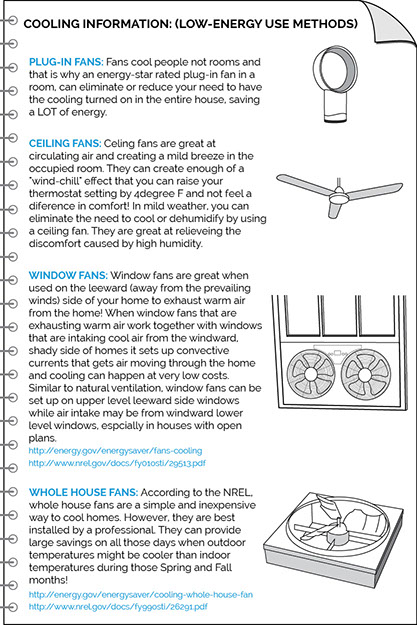 COOLING INFORMATION: (LOW-ENERGY USE METHODS)

PLUG-IN FANS: Fans cool people not rooms and that is why an energy-star rated plug-in fan in a room, can eliminate or reduce your need to have the cooling turned on in the entire house, saving a LOT of energy.

CEILING FANS: Celing fans are great at circulating air and creating a mild breeze in the occupied room. They can create enough of a "wind-chill" effect that you can raise your thermostat setting by 4degree F and not feel a diference in comfort! In mild weather, you can eliminate the need to cool or dehumidify by using a ceiling fan. They are great at relieveing the discomfort caused by high humidity.

WINDOW FANS: Window fans are great when used on the leeward (away from the prevailing winds) side of your home to exhaust warm air from the home! When window fans that are exhausting warm air work together with windows that are intaking cool air from the windward, shady side of homes it sets up convective currents that gets air moving through the home and cooling can happen at very low costs. Similar to natural ventilation, window fans can be set up on upper level leeward side windows while air intake may be from windward lower level windows, espcially in houses with open plans.
http://energy.gov/energysaver/fans-cooling
http://www.nrel.gov/docs/fy01osti/29513.pdf

WHOLE HOUSE FANS: According to the NREL, whole house fans are a simple and inexpensive way to cool homes. However, they are best installed by a professional. They can provide large savings on all those days when outdoor temperatures might be cooler than indoor temperatures during those Spring and Fall months!
http://energy.gov/energysaver/cooling-whole-house-fan
http://www.nrel.gov/docs/fy99osti/26291.pdf