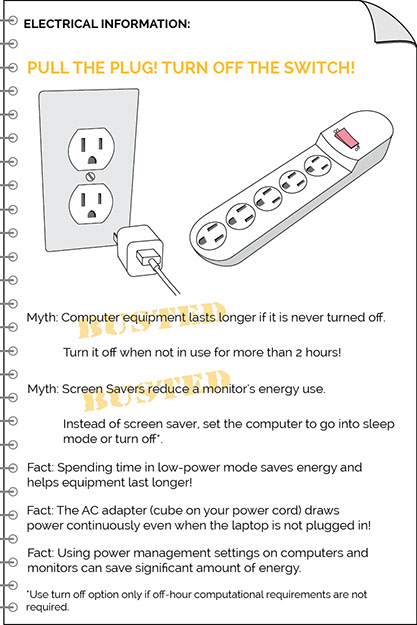 ELECTRICAL INFORMATION:

PULL THE PLUG! TURN OFF THE SWITCH!

Myth: Computer equipment lasts longer if it is never turned off.

BUSTED

Turn it off when not in use for more than 2 hours!

Myth: Screen Savers reduce a monitor's energy use.

BUSTED

Instead of screen saver, set the computer to go into sleep mode or turn off*.

Fact: Spending time in low-power mode saves energy and helps equipment last longer!

Fact: The AC adapter (cube on your power cord) draws power continuously even when the laptop is not plugged in!

Fact: Using power management settings on computers and monitors can save significant amount of energy.

*Use turn off option only if off-hour computational requirements are not required.