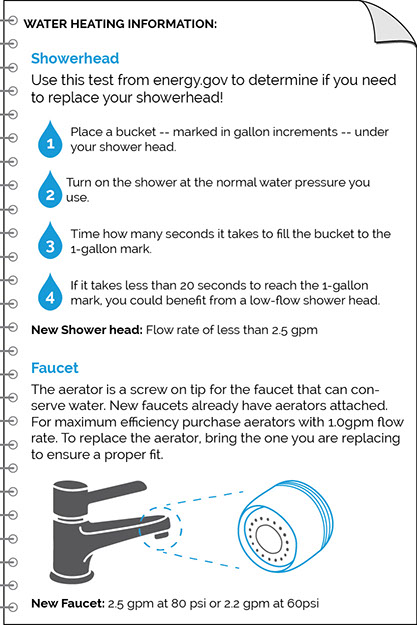 WATER HEATING INFORMATION:

Showerhead

Use this test from energy.gov to determine if you need to replace your showerhead!

1 Place a bucket -- marked in gallon increments -- under your shower head.

2 Turn on the shower at the normal water pressure you use.

3 Time how many seconds it takes to fill the bucket to the 1-gallon mark.

4 If it takes less than 20 seconds to reach the 1-gallon mark, you could benefit from a low-flow shower head.

New Shower head: Flow rate of less than 2.5 gpm

Faucet

The aerator is a screw on tip for the faucet that can conserve water. New faucets already have aerators attached. For maximum efficiency purchase aerators with 1.0gpm flow rate. To replace the aerator, bring the one you are replacing to ensure a proper fit.

New Faucet: 2.5 gpm at 80 psi or 2.2 gpm at 60psi